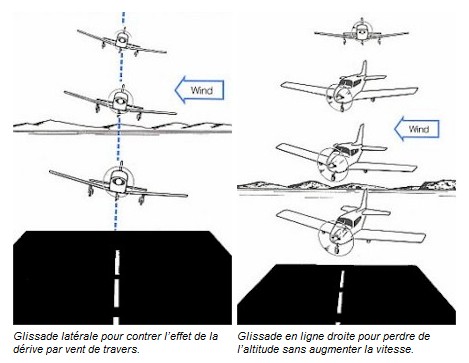 Wind

Glissade latérale pour contrer l'effet de la dérive par vent de travers.

Wind

Glissade en ligne droite pour perdre de l'altitude sans augmenter la vitesse.